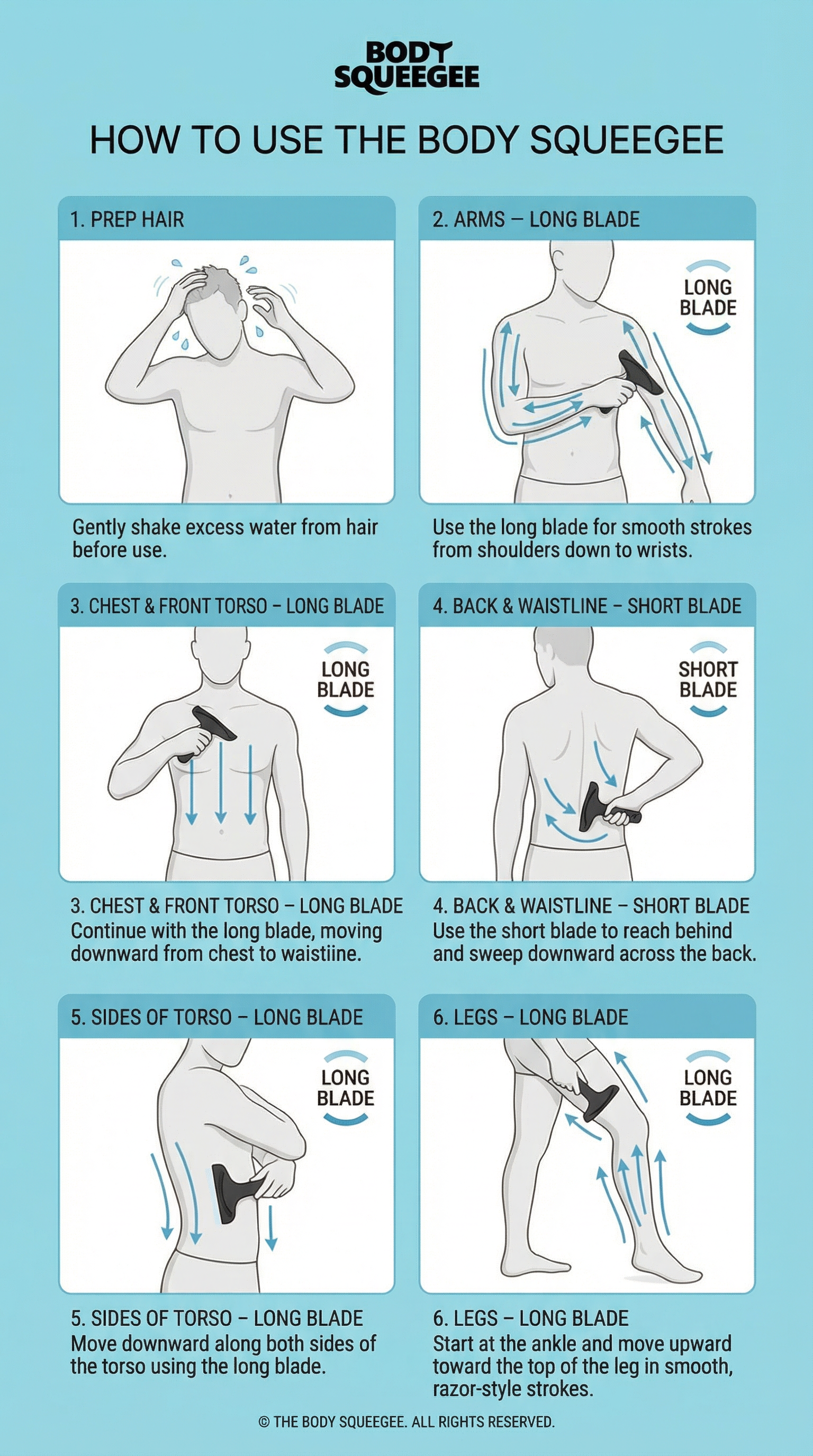 BODY SQUEEGEE

HOW TO USE THE BODY SQUEEGEE

1. PREP HAIR

Gently shake excess water from hair before use.

2. ARMS – LONG BLADE

LONG BLADE

Use the long blade for smooth strokes from shoulders down to wrists.

3. CHEST & FRONT TORSO – LONG BLADE

LONG BLADE

3. CHEST & FRONT TORSO – LONG BLADE
Continue with the long blade, moving downward from chest to waistiine.

4. BACK & WAISTLINE – SHORT BLADE

SHORT BLADE

4. BACK & WAISTLINE – SHORT BLADE
Use the short blade to reach behind and sweep downward across the back.

5. SIDES OF TORSO – LONG BLADE

LONG BLADE

5. SIDES OF TORSO – LONG BLADE
Move downward along both sides of the torso using the long blade.

6. LEGS – LONG BLADE

LONG BLADE

6. LEGS – LONG BLADE
Start at the ankle and move upward toward the top of the leg in smooth, razor-style strokes.

© THE BODY SQUEEGEE. ALL RIGHTS RESERVED.